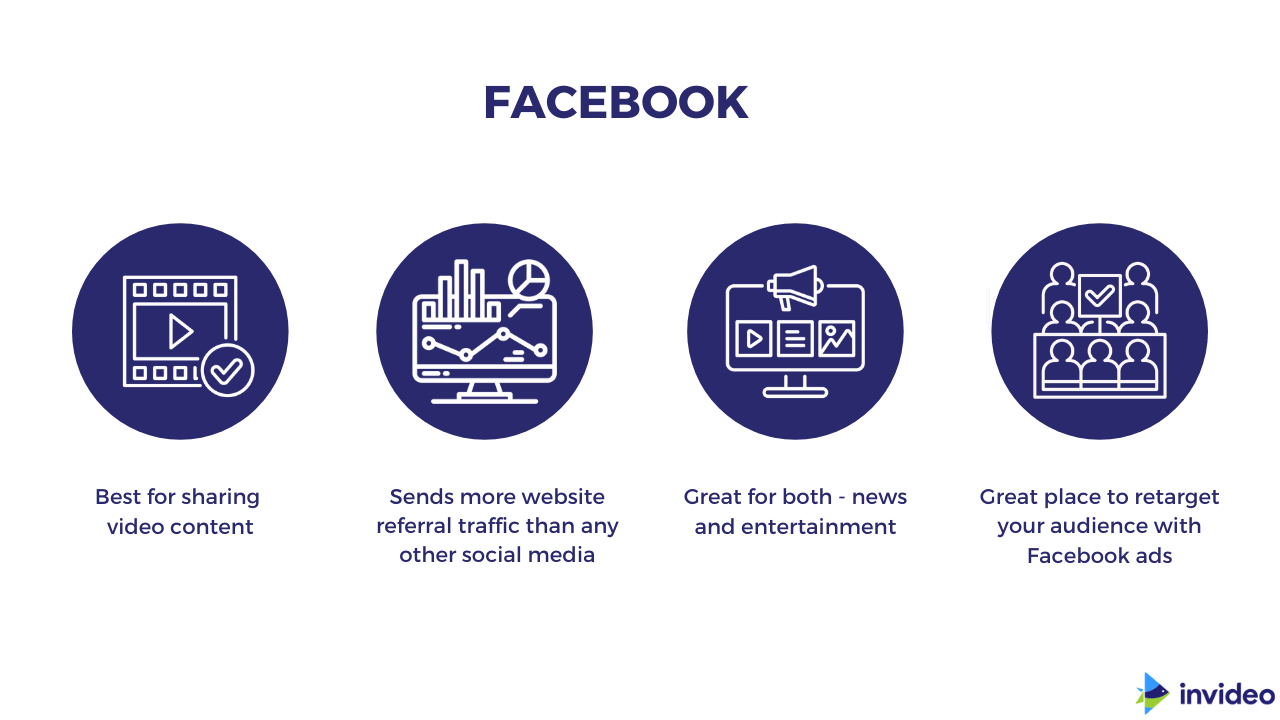 FACEBOOK

Best for sharing video content

Sends more website referral traffic than any other social media

Great for both - news and entertainment

Great place to retarget your audience with Facebook ads

invideo