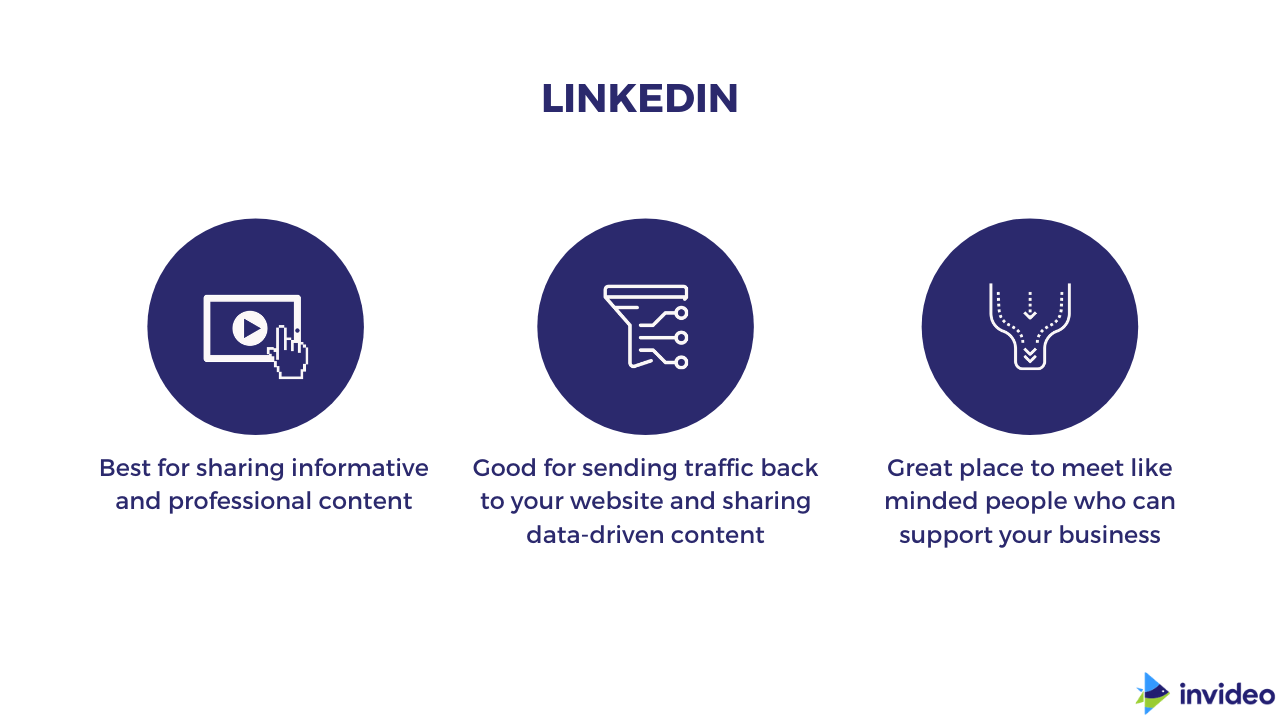 LINKEDIN

Best for sharing informative and professional content

Good for sending traffic back to your website and sharing data-driven content

Great place to meet like minded people who can support your business

invideo